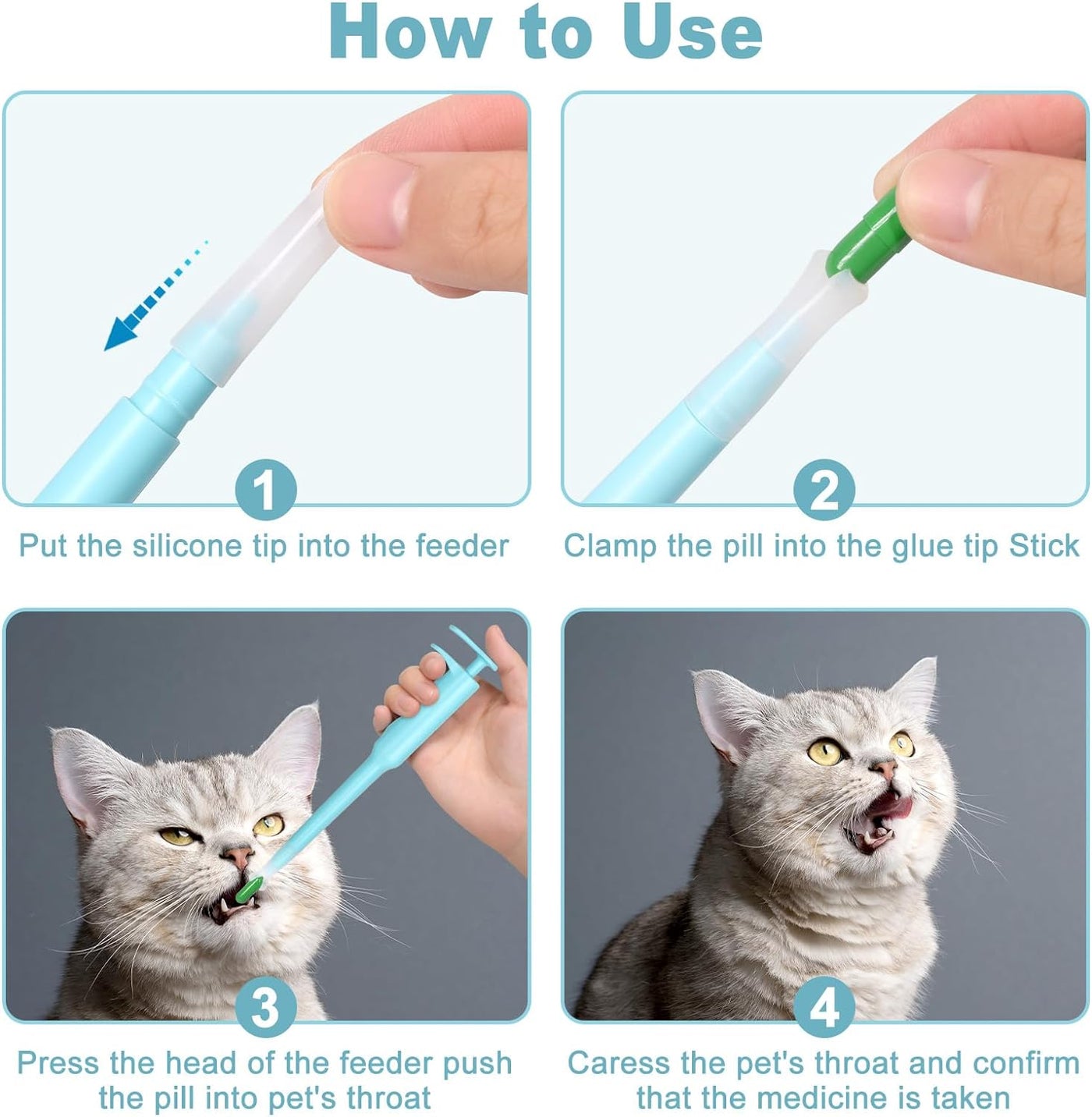 How to Use

1

Put the silicone tip into the feeder

2

Clamp the pill into the glue tip Stick

3

Press the head of the feeder push the pill into pet's throat

4

Caress the pet's throat and confirm that the medicine is taken