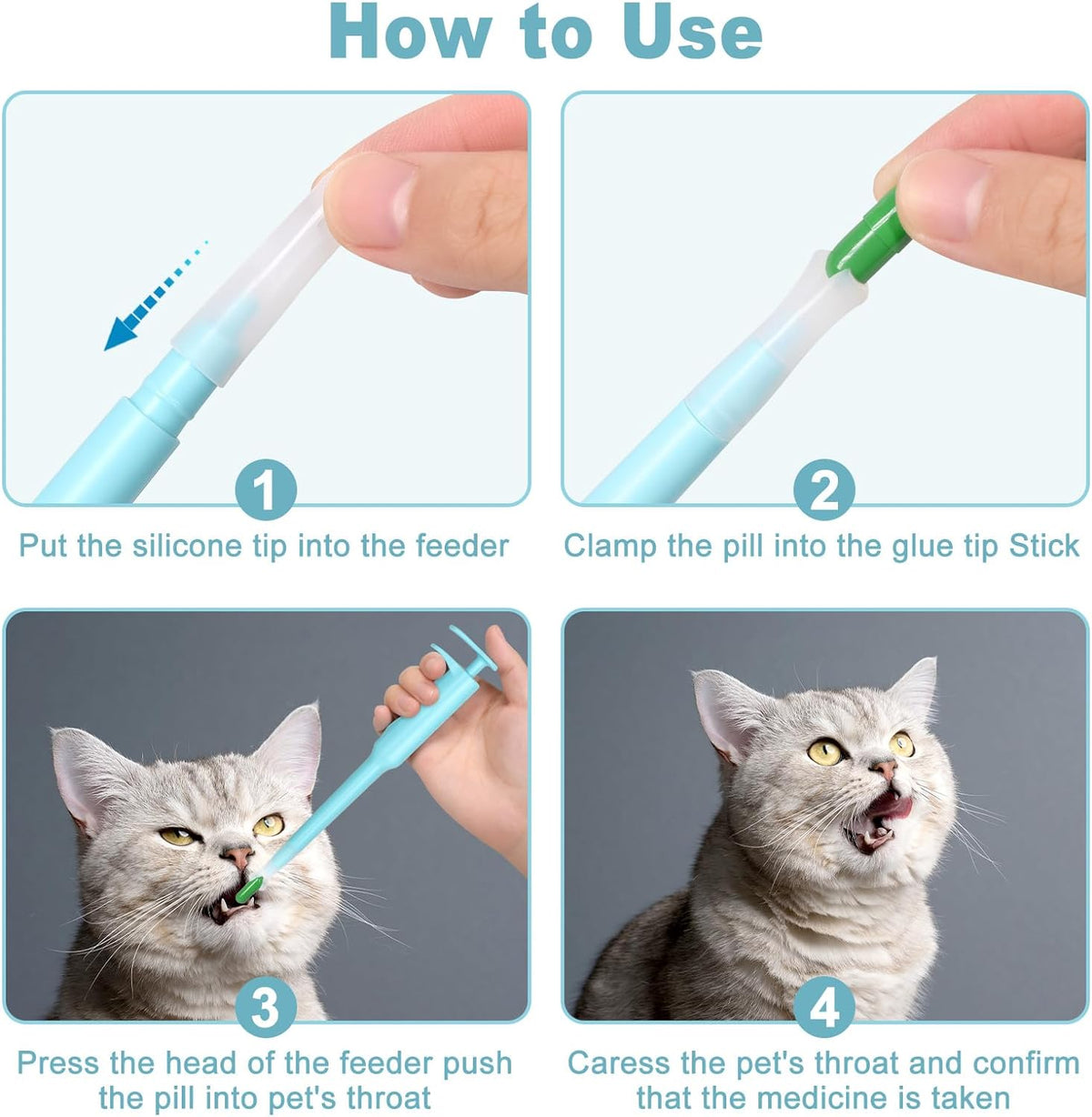 How to Use

1
Put the silicone tip into the feeder

2
Clamp the pill into the glue tip Stick

3
Press the head of the feeder push the pill into pet's throat

4
Caress the pet's throat and confirm that the medicine is taken