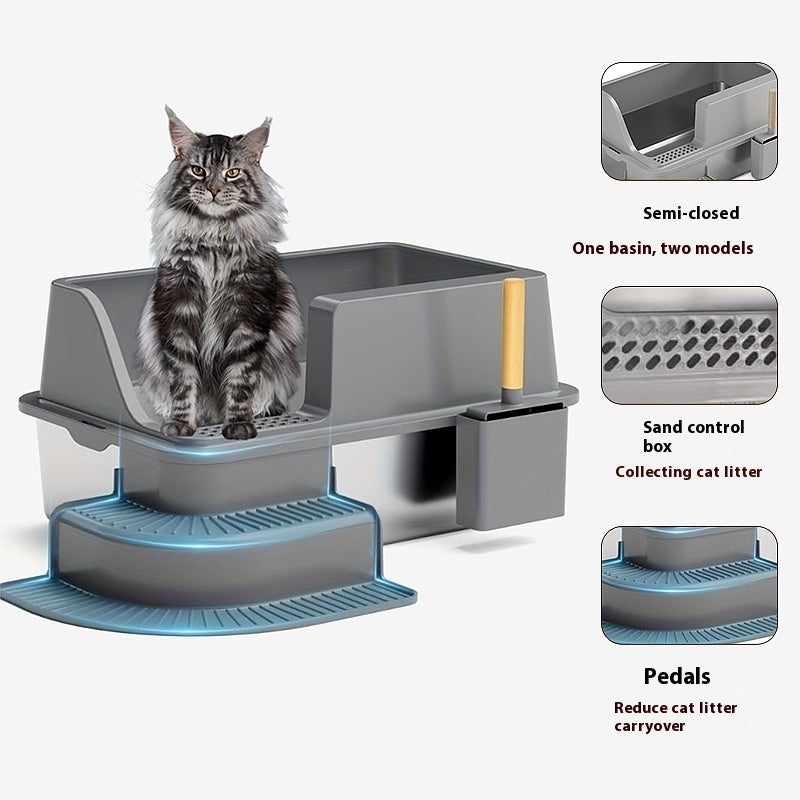 Semi-closed

One basin, two models

Sand control box

Collecting cat litter

Pedals

Reduce cat litter carryover