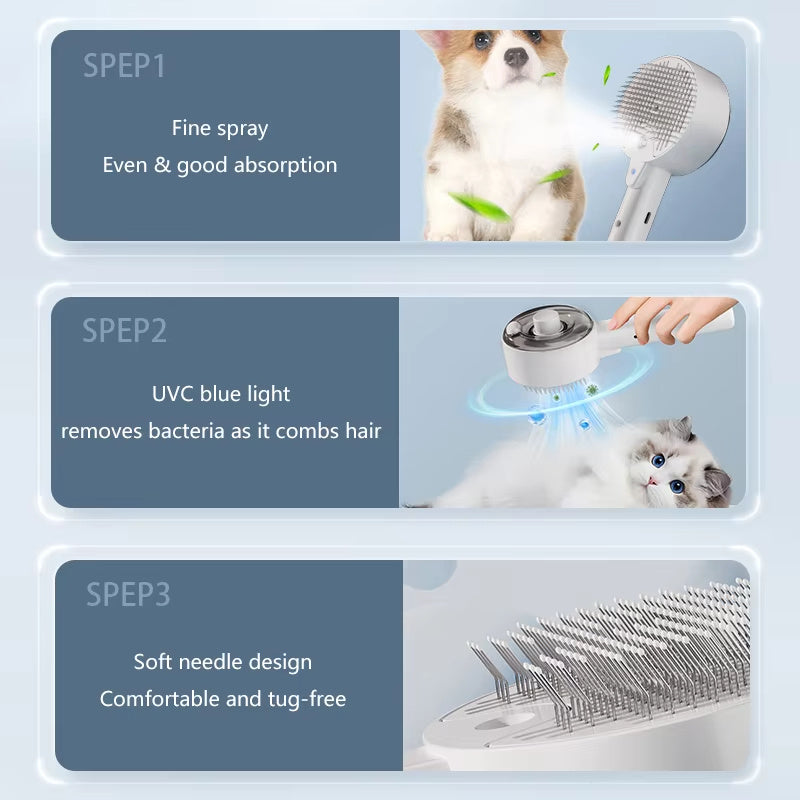 SPEP1

Fine spray
Even & good absorption

SPEP2

UVC blue light
removes bacteria as it combs hair

SPEP3

Soft needle design
Comfortable and tug-free