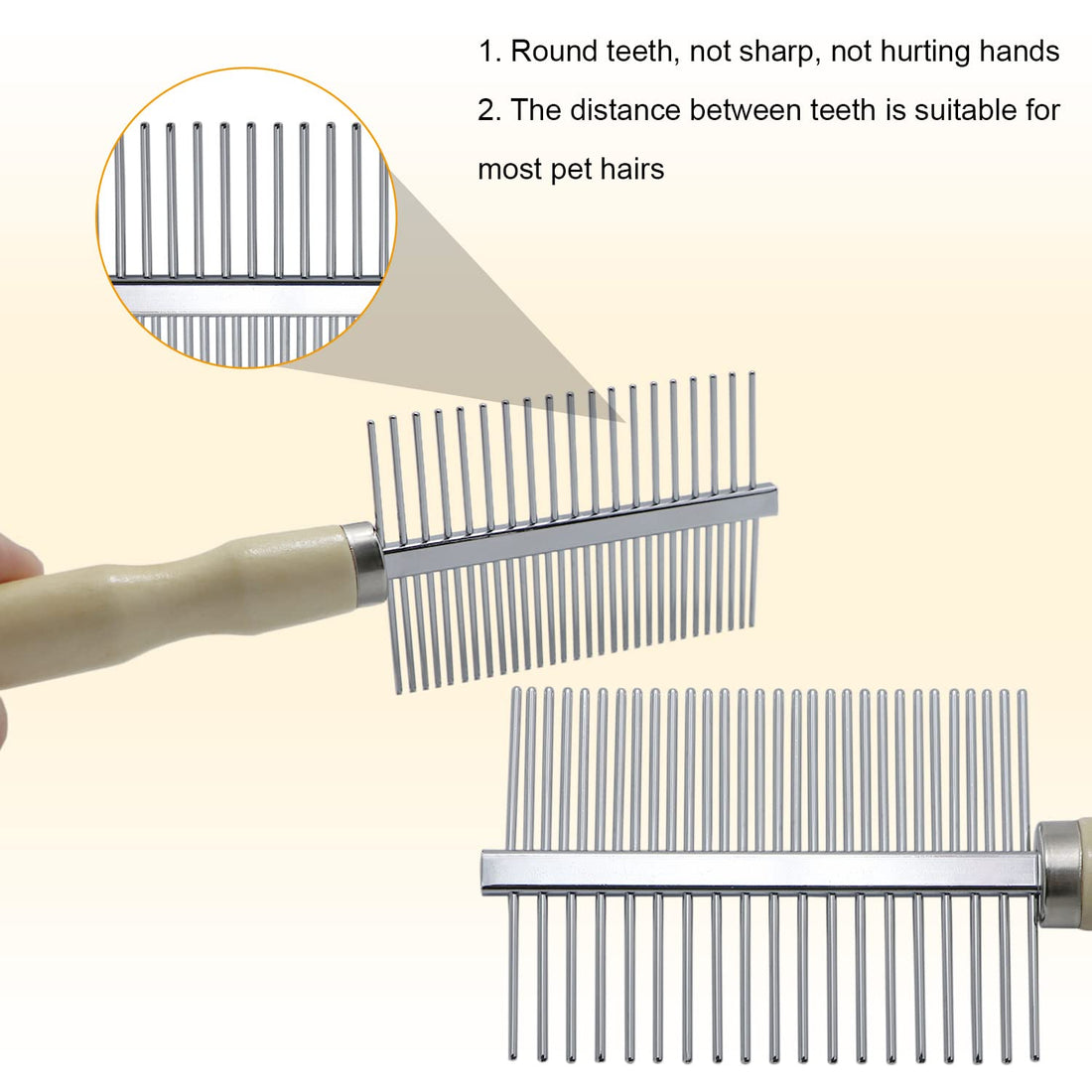 1. Round teeth, not sharp, not hurting hands

2. The distance between teeth is suitable for most pet hairs