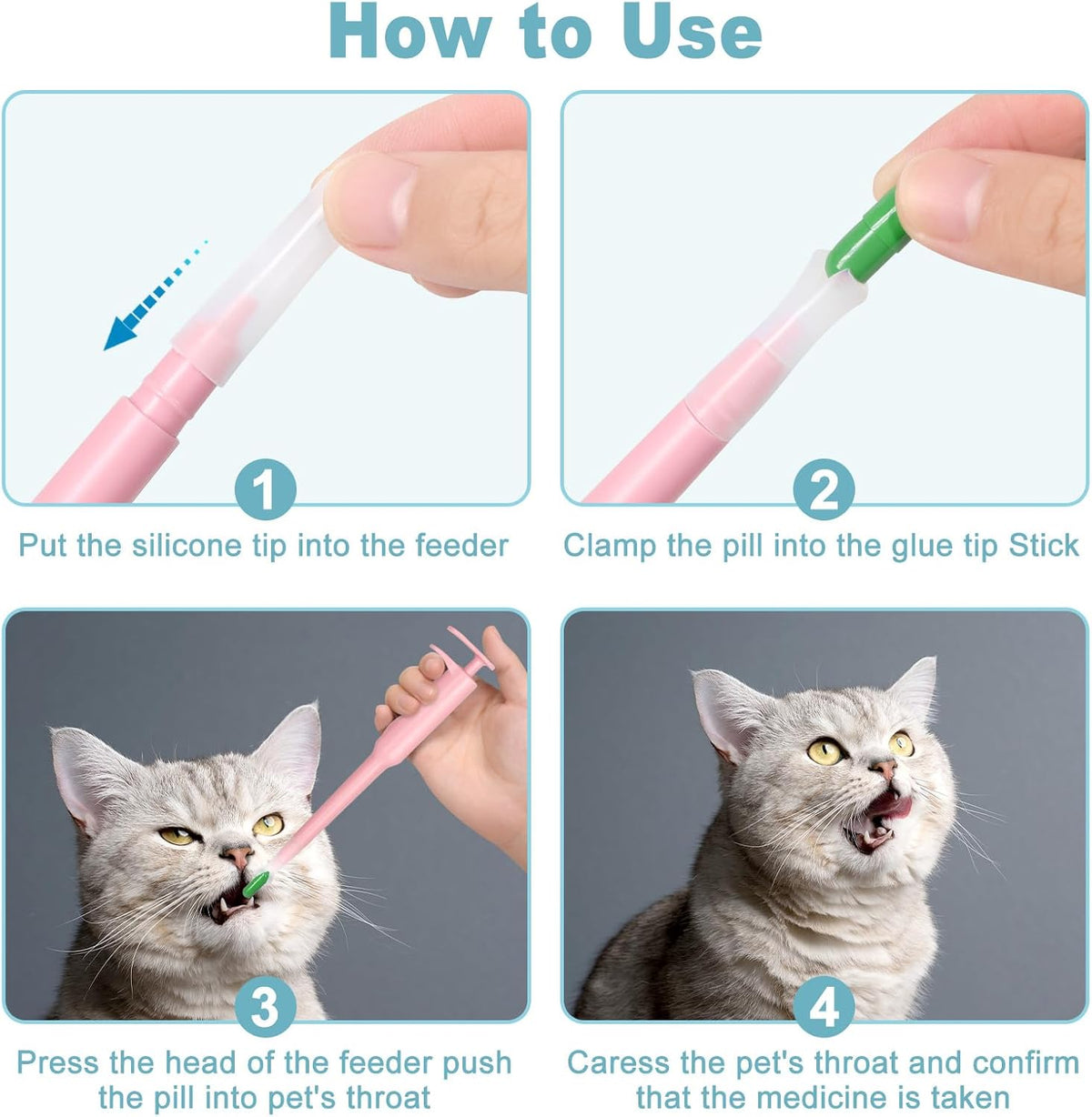 How to Use

1

Put the silicone tip into the feeder

2

Clamp the pill into the glue tip Stick

3

Press the head of the feeder push the pill into pet's throat

4

Caress the pet's throat and confirm that the medicine is taken